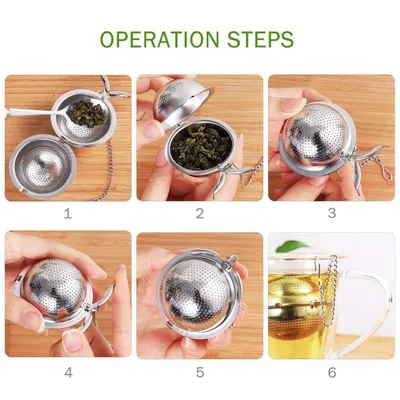 OPERATION STEPS

1

2

3

4

5

6