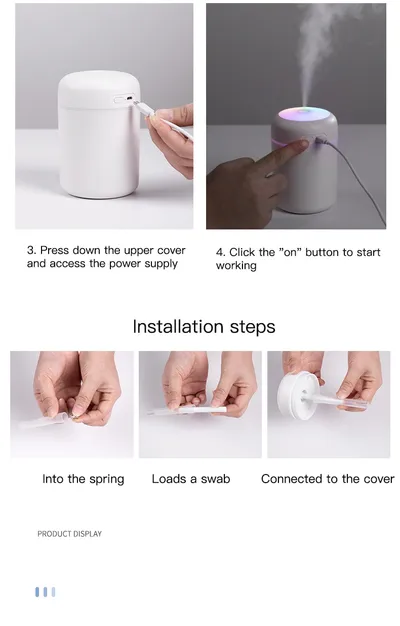 3. Press down the upper cover and access the power supply

4. Click the "on" button to start working

Installation steps

Into the spring

Loads a swab

Connected to the cover

PRODUCT DISPLAY