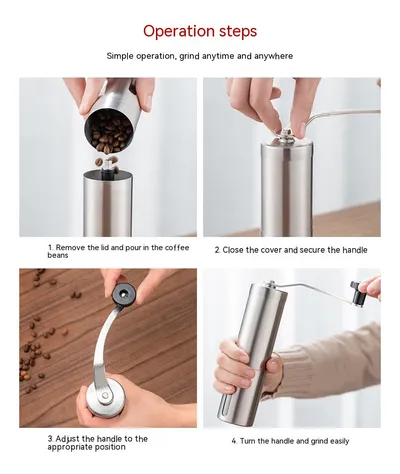 Operation steps

Simple operation, grind anytime and anywhere

1. Remove the lid and pour in the coffee beans

2. Close the cover and secure the handle

3. Adjust the handle to the appropriate position

4. Turn the handle and grind easily