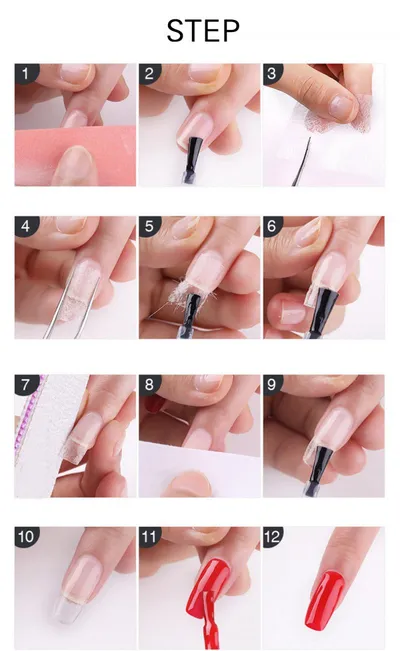 STEP

1 2 3

4 5 6

7 8 9

10 11 12