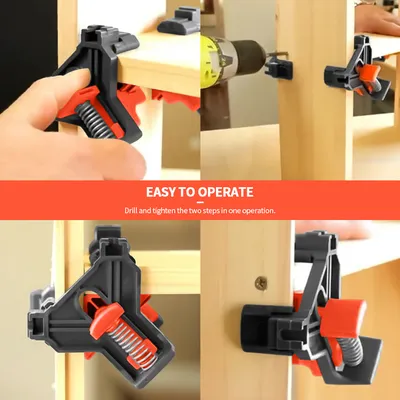 EASY TO OPERATE

Drill and tighten the two steps in one operation.