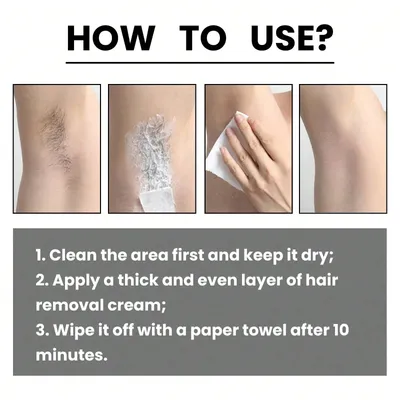 HOW TO USE?

1. Clean the area first and keep it dry;
2. Apply a thick and even layer of hair removal cream;
3. Wipe it off with a paper towel after 10 minutes.