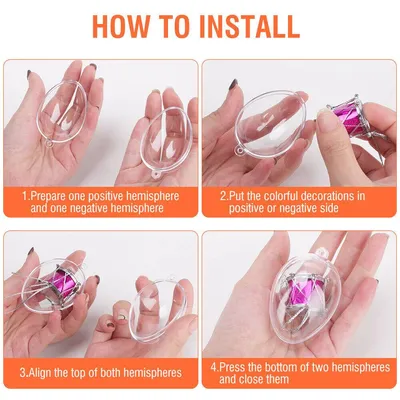 HOW TO INSTALL

1.Prepare one positive hemisphere and one negative hemisphere

2.Put the colorful decorations in positive or negative side

3.Align the top of both hemispheres

4.Press the bottom of two hemispheres and close them