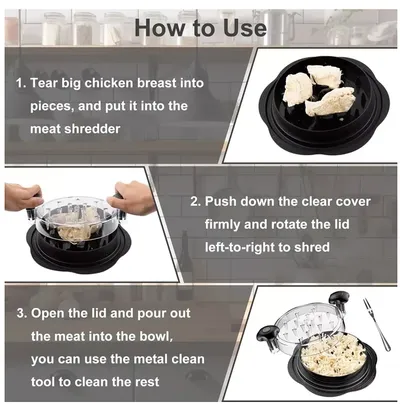 How to Use

1. Tear big chicken breast into pieces, and put it into the meat shredder

2. Push down the clear cover firmly and rotate the lid left-to-right to shred

3. Open the lid and pour out the meat into the bowl, you can use the metal clean tool to clean the rest